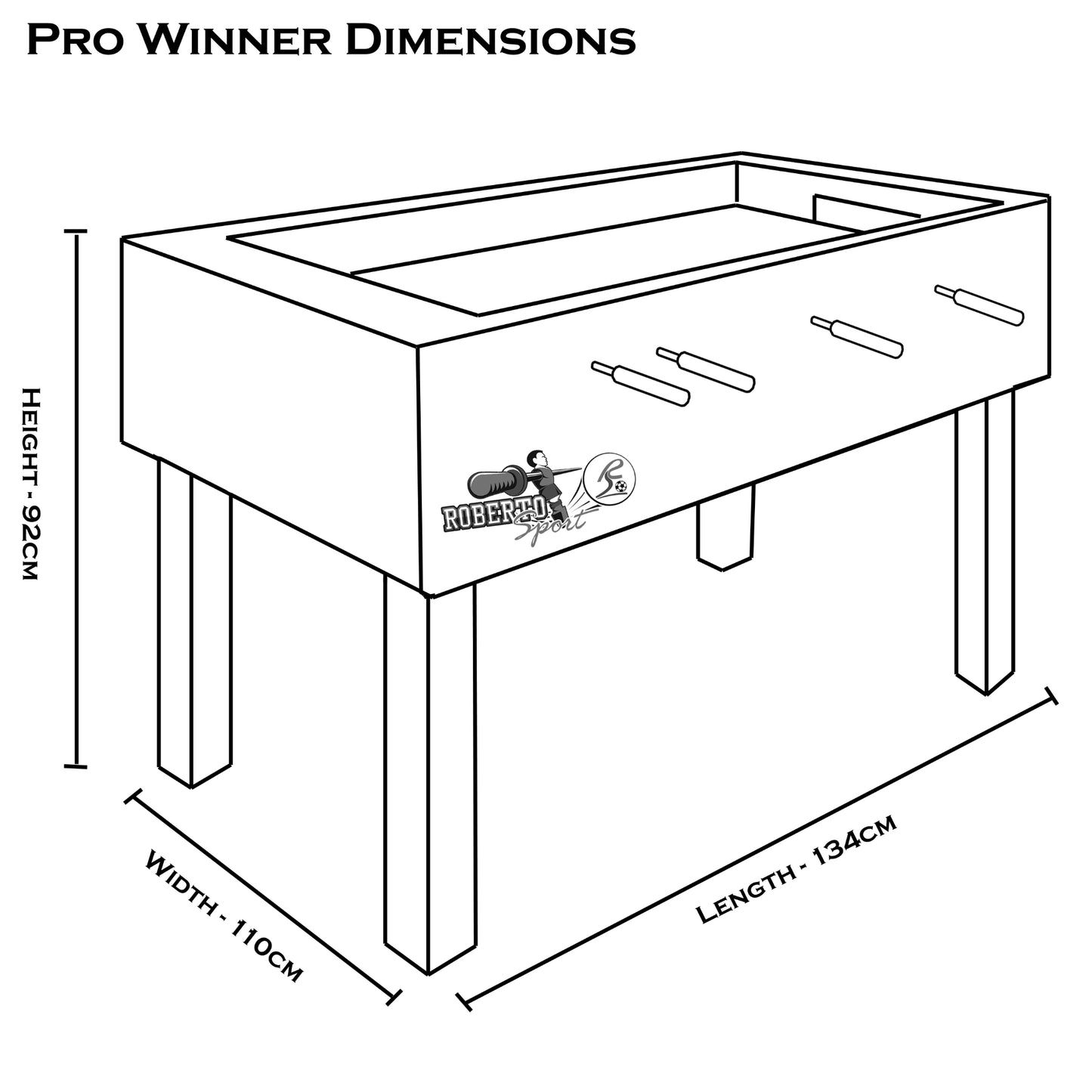 Pro Winner Dimensions

Height - 92cm

ROBERTO Sport

RS

Width - 110cm

Length - 134cm