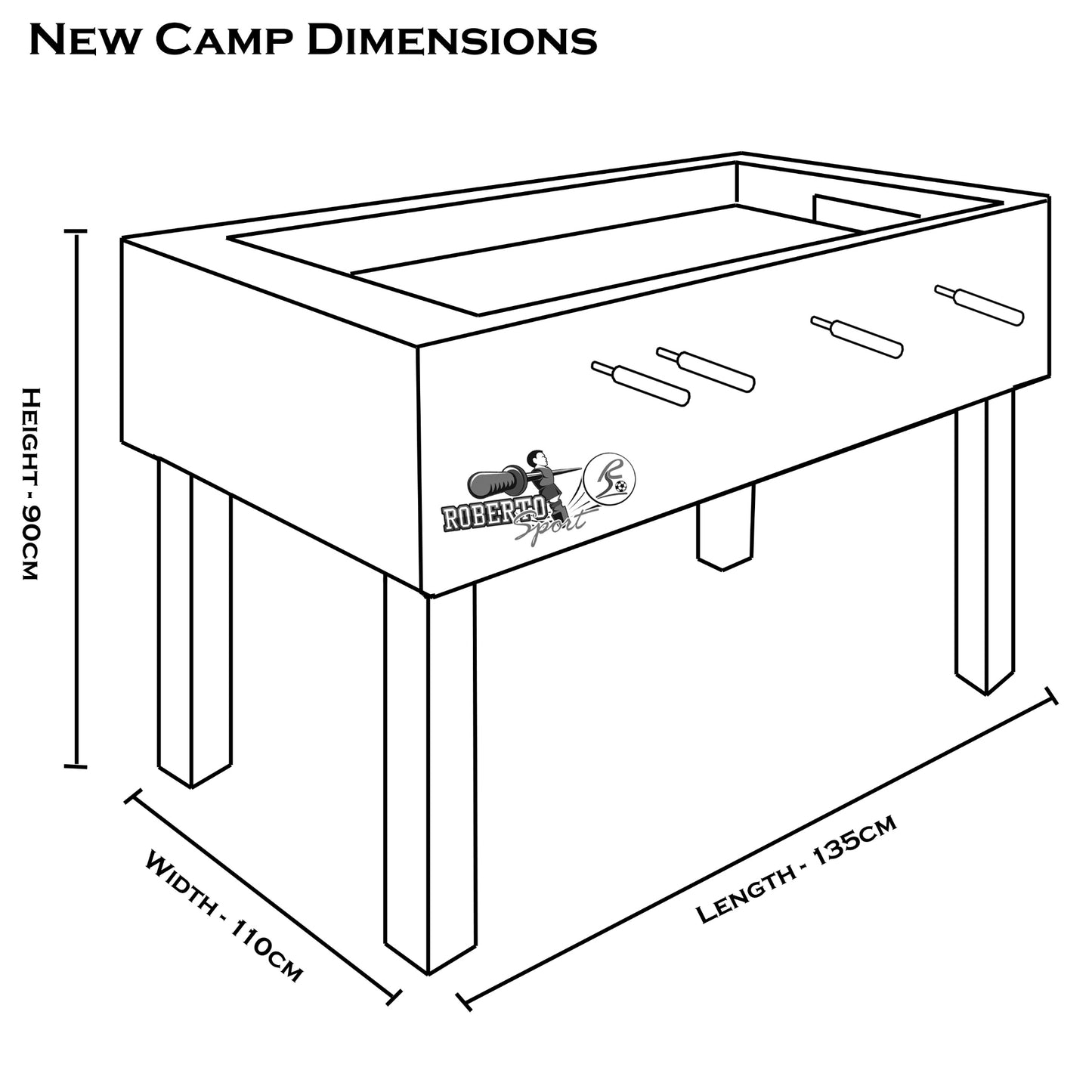 New Camp Dimensions

Height - 90cm

ROBERTO Sport

RS

Width - 110cm

Length - 135cm