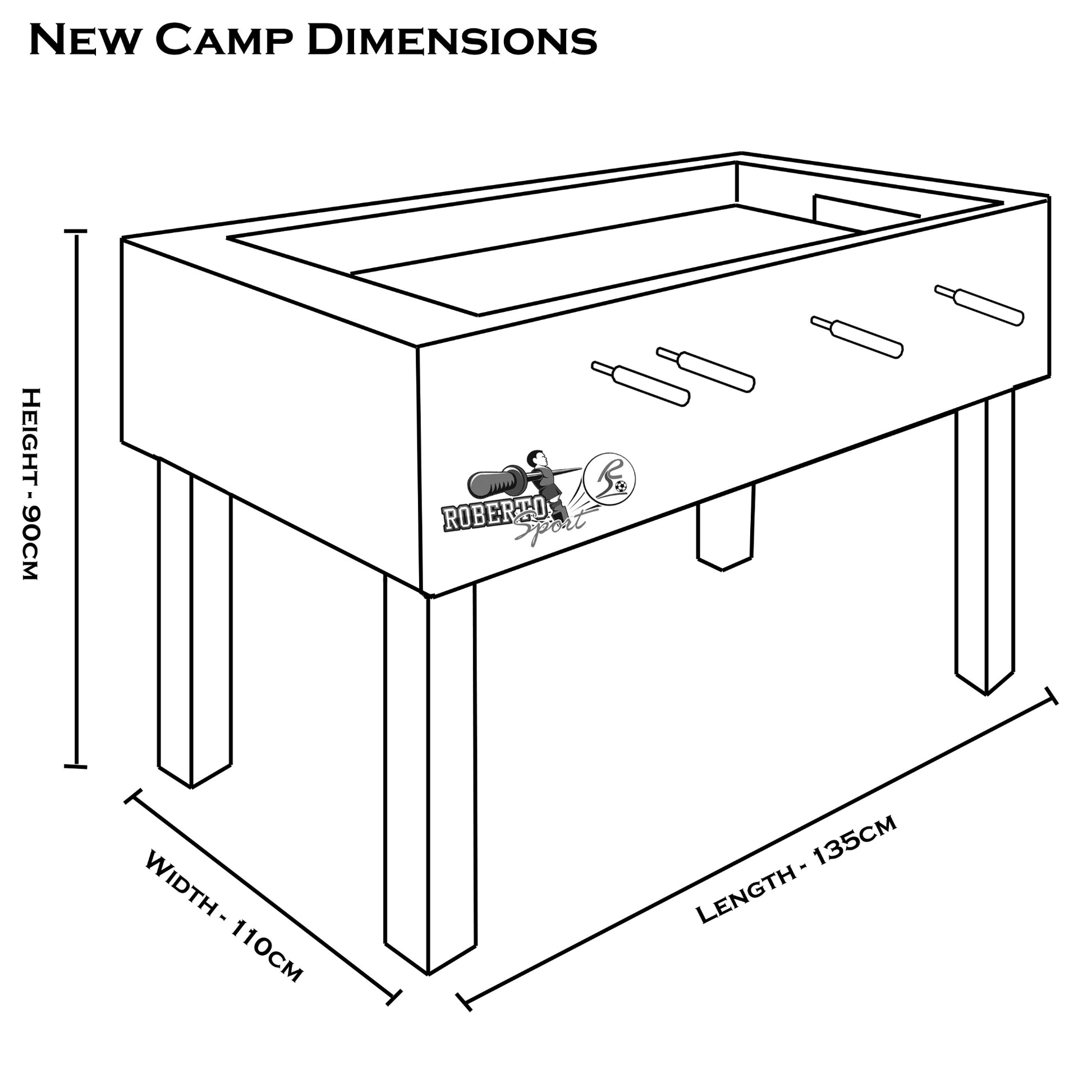 New Camp Dimensions

Height - 90cm

ROBERTO Sport

RS

Width - 110cm

Length - 135cm